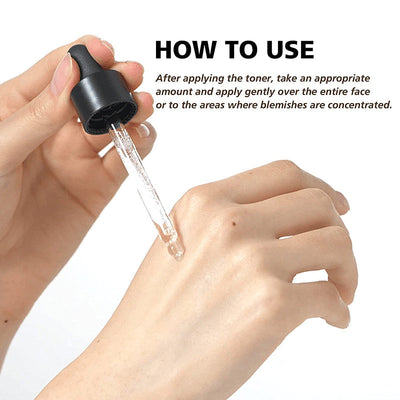 HOW TO USE

After applying the toner, take an appropriate amount and apply gently over the entire face or to the areas where blemishes are concentrated.