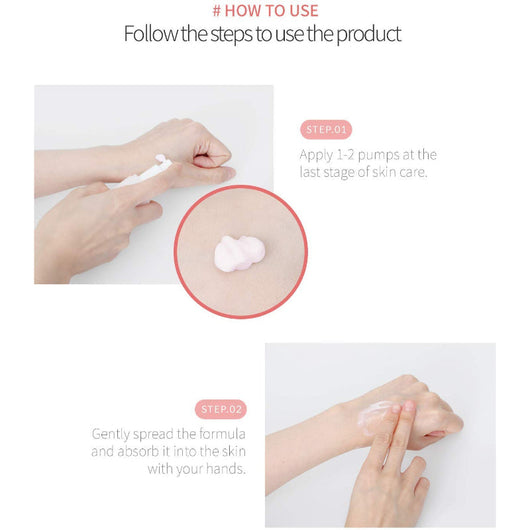 # HOW TO USE

Follow the steps to use the product

STEP.01

Apply 1-2 pumps at the last stage of skin care.

STEP.02

Gently spread the formula and absorb it into the skin with your hands.