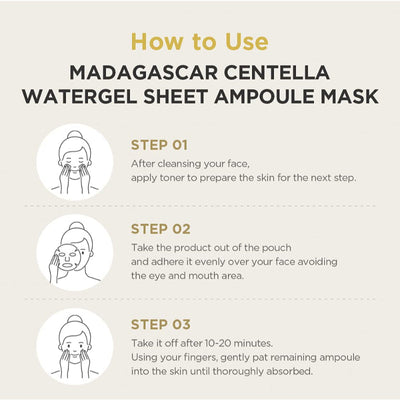 How to Use

MADAGASCAR CENTELLA WATERGEL SHEET AMPOULE MASK

STEP 01

After cleansing your face, apply toner to prepare the skin for the next step.

STEP 02

Take the product out of the pouch and adhere it evenly over your face avoiding the eye and mouth area.

STEP 03

Take it off after 10-20 minutes. Using your fingers, gently pat remaining ampoule into the skin until thoroughly absorbed.