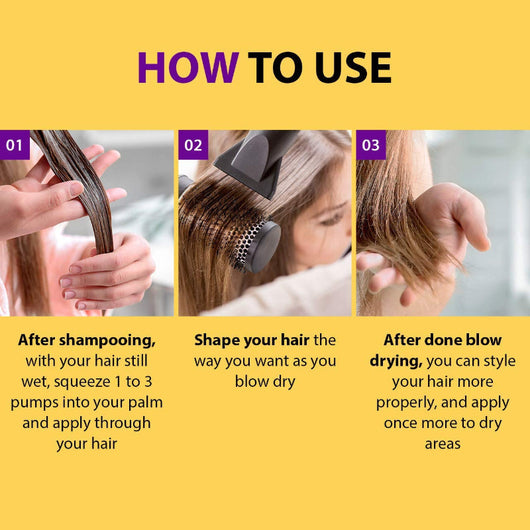 HOW TO USE

01

After shampooing, with your hair still wet, squeeze 1 to 3 pumps into your palm and apply through your hair

02

Shape your hair the way you want as you blow dry

03

After done blow drying, you can style your hair more properly, and apply once more to dry areas