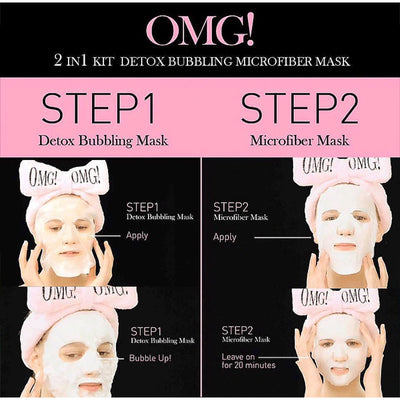 OMG!
2 IN1 KIT DETOX BUBBLING MICROFIBER MASK

STEP1
Detox Bubbling Mask

STEP2
Microfiber Mask

OMG! OMG!

STEP1
Detox Bubbling Mask

Apply

OMG! OMG!

STEP1
Detox Bubbling Mask

Bubble Up!

OMG! OMG!

STEP2
Microfiber Mask

Apply

OMG! OMG!

STEP2
Microfiber Mask

Leave on for 20 minutes