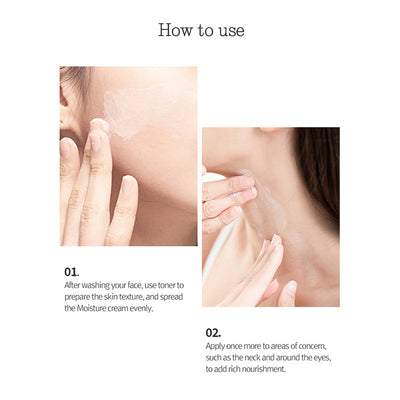 How to use

01.
After washing your face, use toner to prepare the skin texture, and spread the Moisture cream evenly.

02.
Apply once more to areas of concern, such as the neck and around the eyes, to add rich nourishment.